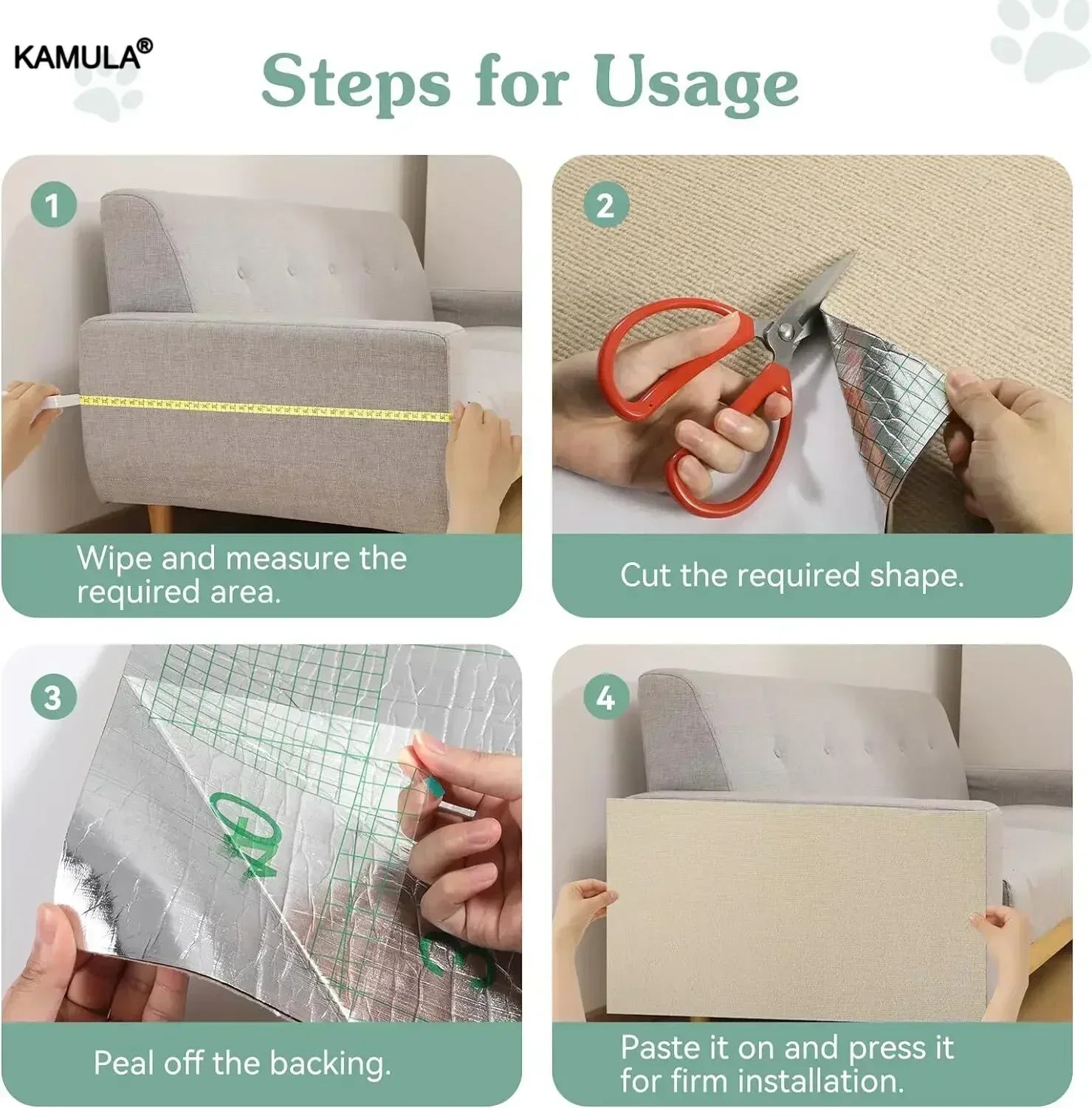 KAMULA®

Steps for Usage

1
Wipe and measure the required area.

2
Cut the required shape.

3
Peal off the backing.

4
Paste it on and press it for firm installation.